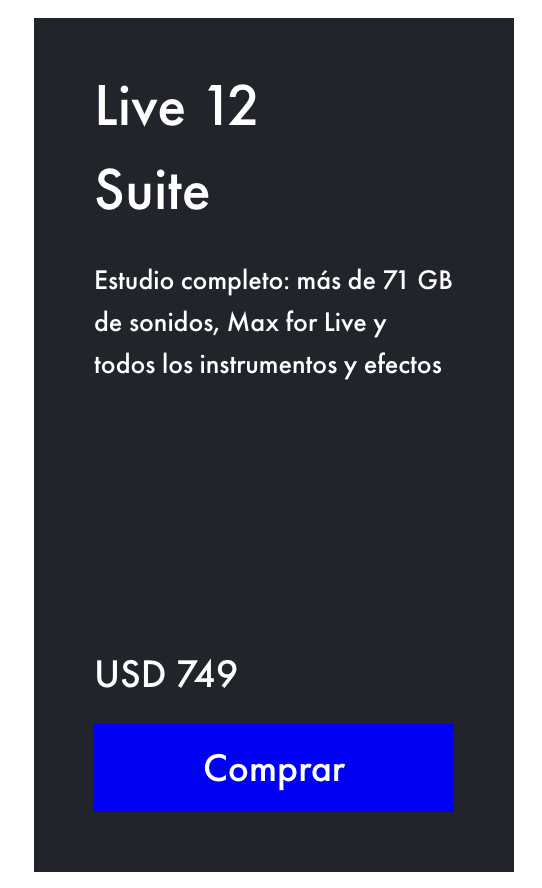 Live 12
Suite

Estudio completo: más de 71 GB de sonidos, Max for Live y todos los instrumentos y efectos

USD 749

Comprar